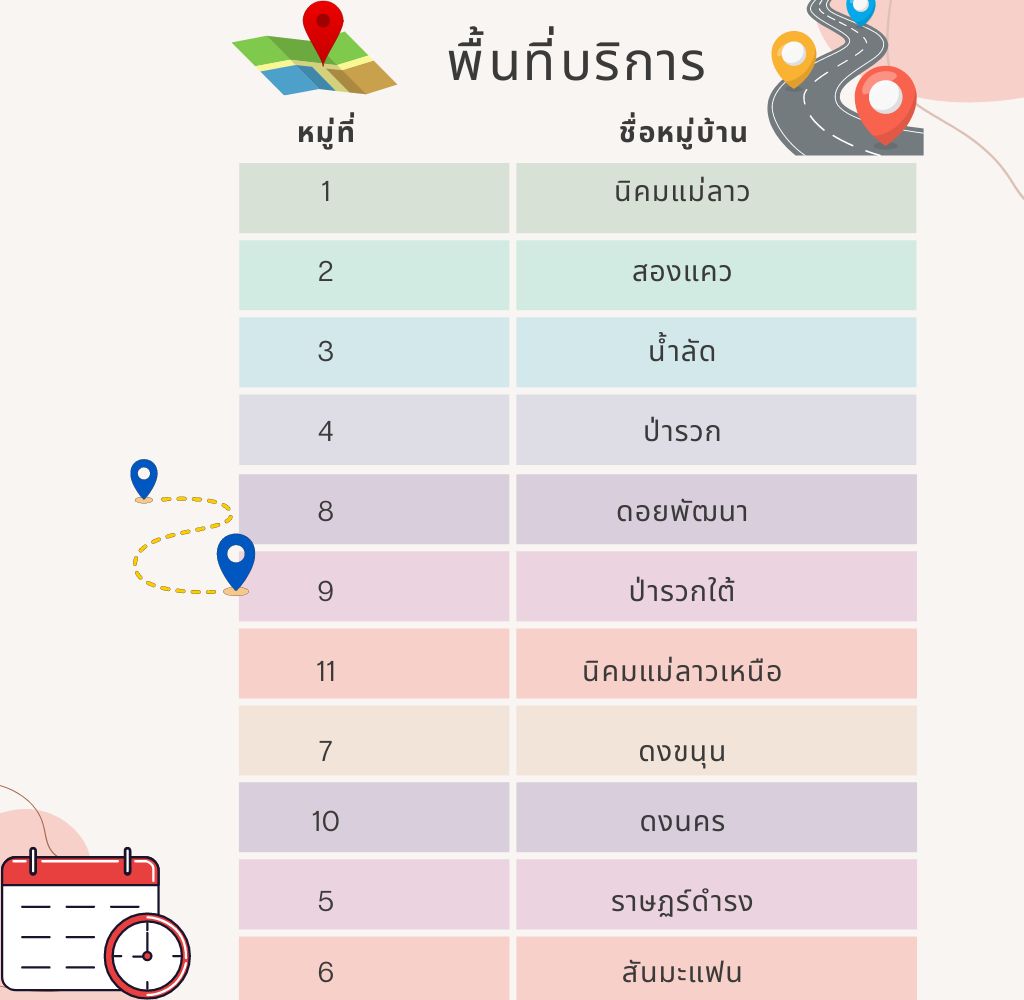 พื้นที่บริการ

| หมู่ที่ | ชื่อหมู่บ้าน |
|---|---|
| 1 | นิคมแม่ลาว |
| 2 | สองแคว |
| 3 | น้ำลัด |
| 4 | ป่ารวก |
| 8 | ดอยพัฒนา |
| 9 | ป่ารวกใต้ |
| 11 | นิคมแม่ลาวเหนือ |
| 7 | ดงขนุน |
| 10 | ดงนคร |
| 5 | ราษฎร์ดำรง |
| 6 | สันมะแฟน |